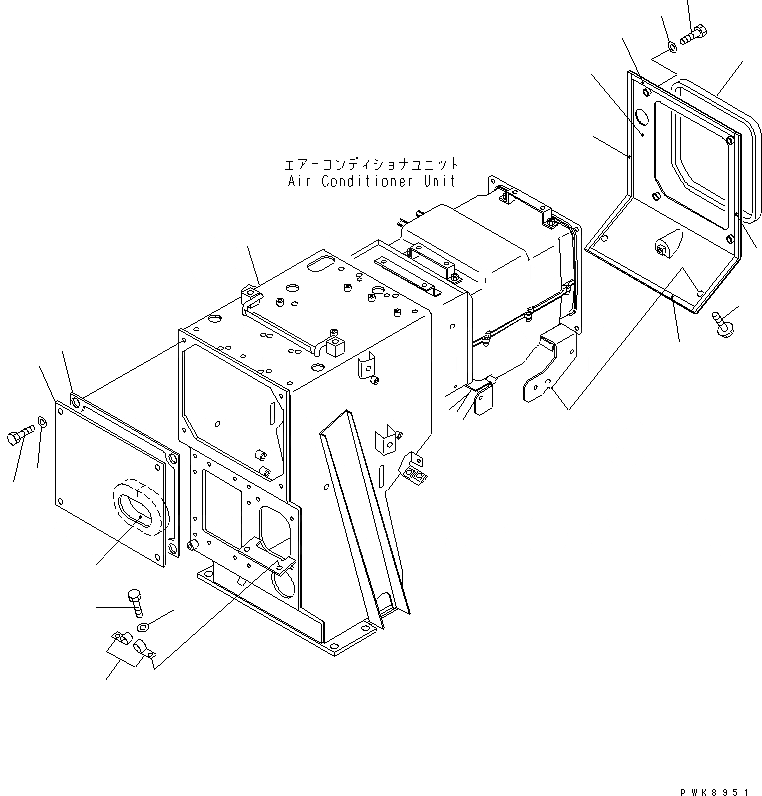 エアーコンディショナユニット
Air Conditioner Unit

PWK8951