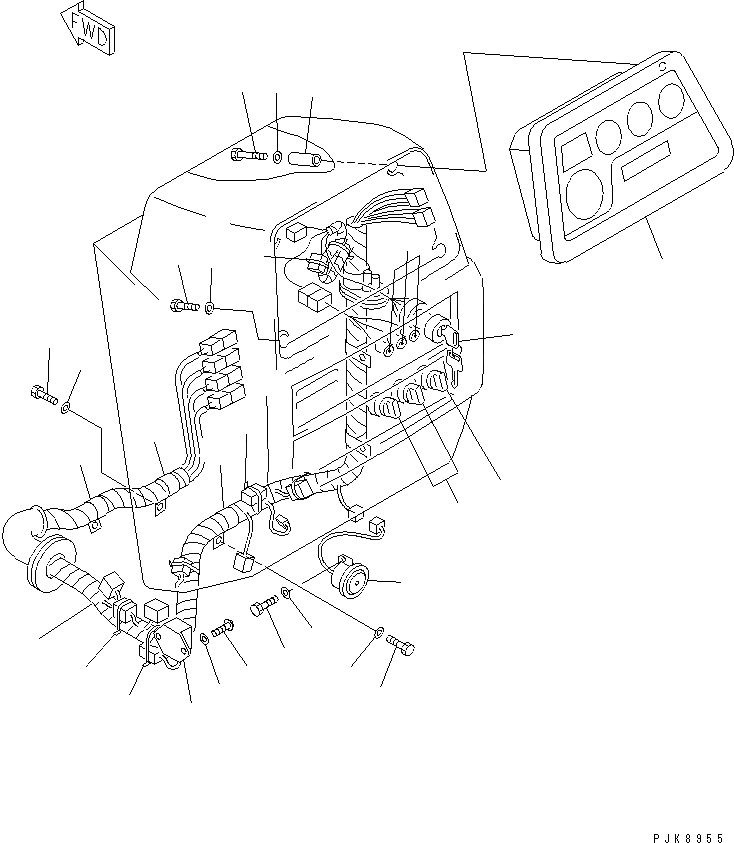 FWD

PJK8955