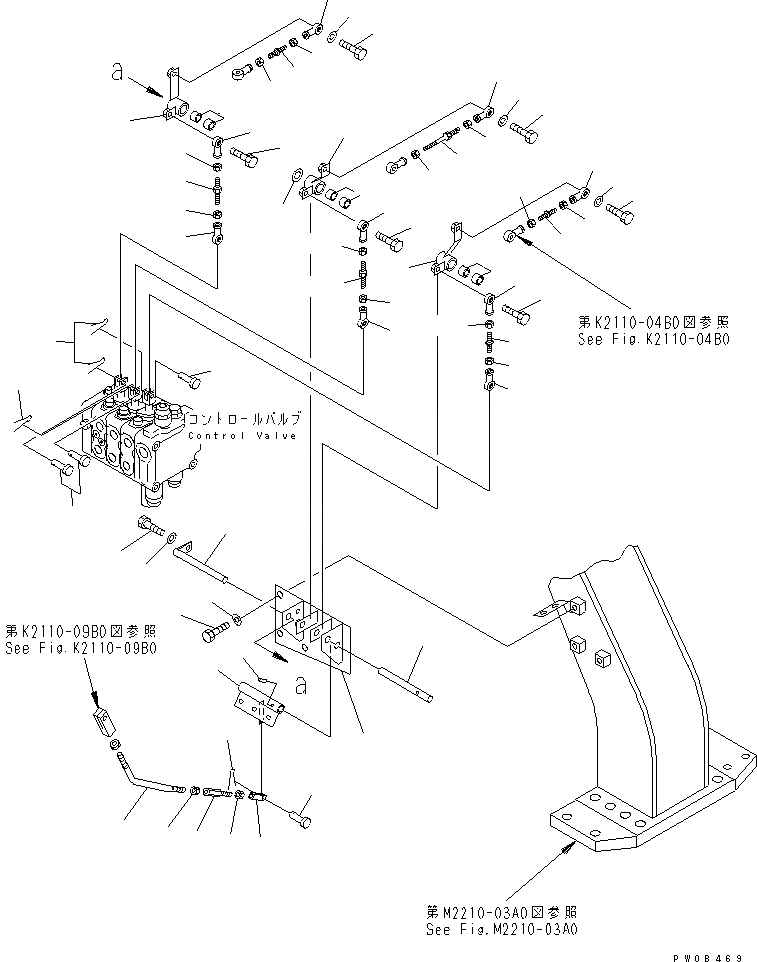 a

第K2110-04B0図参照
See Fig.K2110-04B0

コントロールバルブ
Control Valve

第K2110-09B0図参照
See Fig.K2110-09B0

a

第M2210-03A0図参照
See Fig.M2210-03A0

PW08469