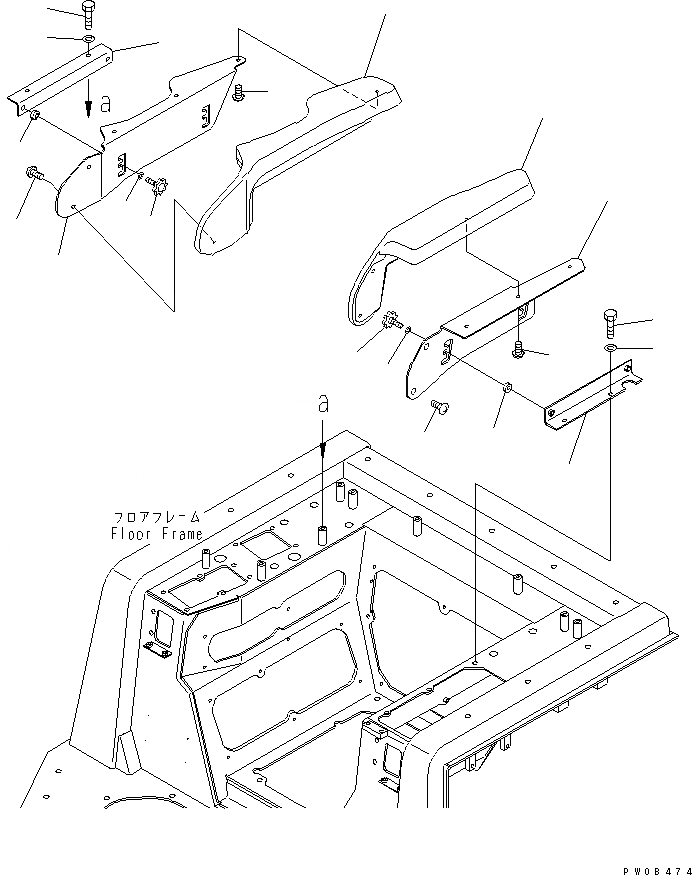 a

a

フロアフレーム
Floor Frame

PW08474