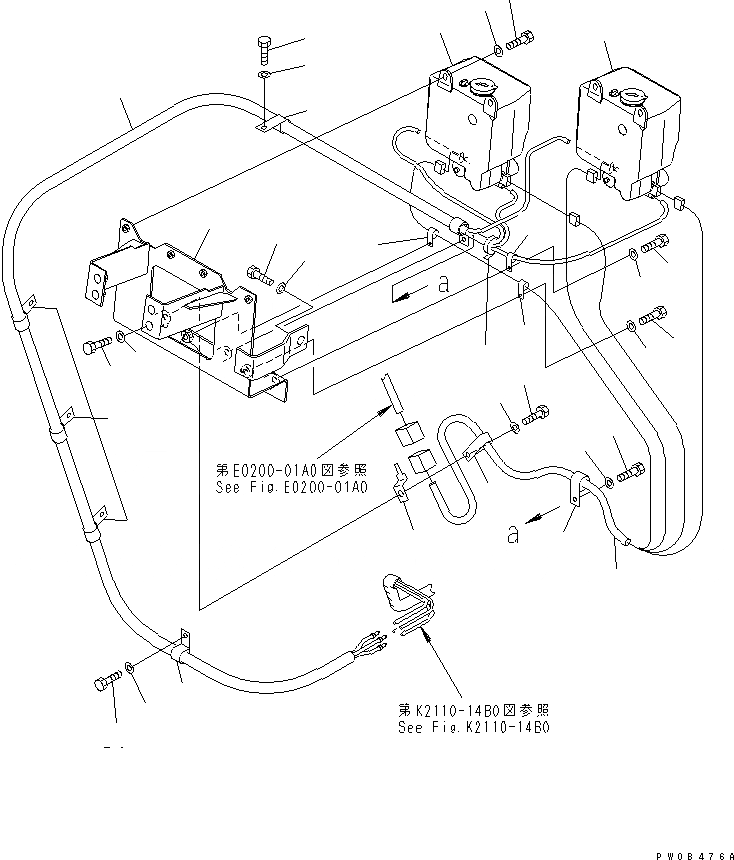 a

第E0200-01A0図参照
See Fig.E0200-01A0

a

第K2110-14B0図参照
See Fig.K2110-14B0

PW08476A