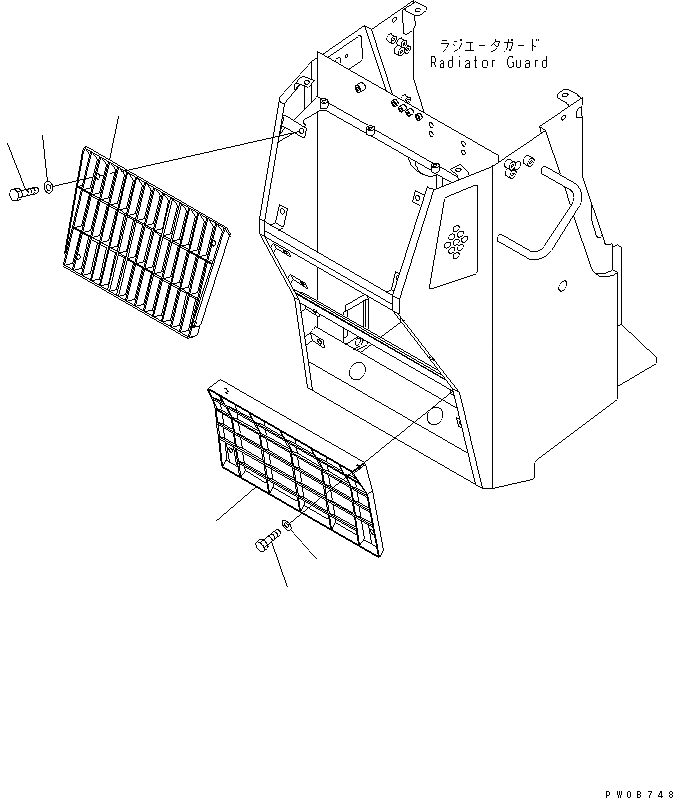 ラジエータガード
Radiator Guard

PW0B748