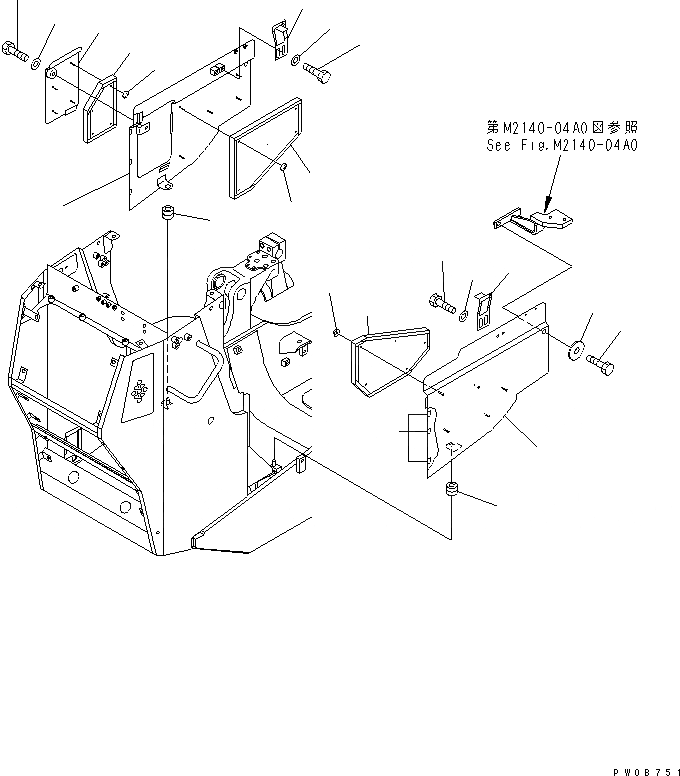 第M2140-04A0図参照
See Fig.M2140-04A0

PW08751