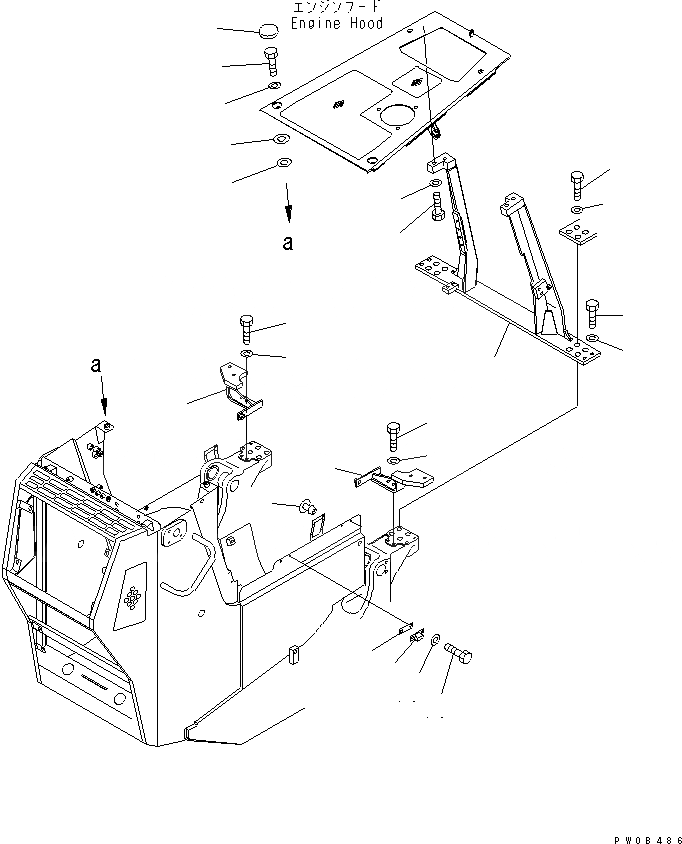 エンジンフード
Engine Hood

a

a

PW0B486