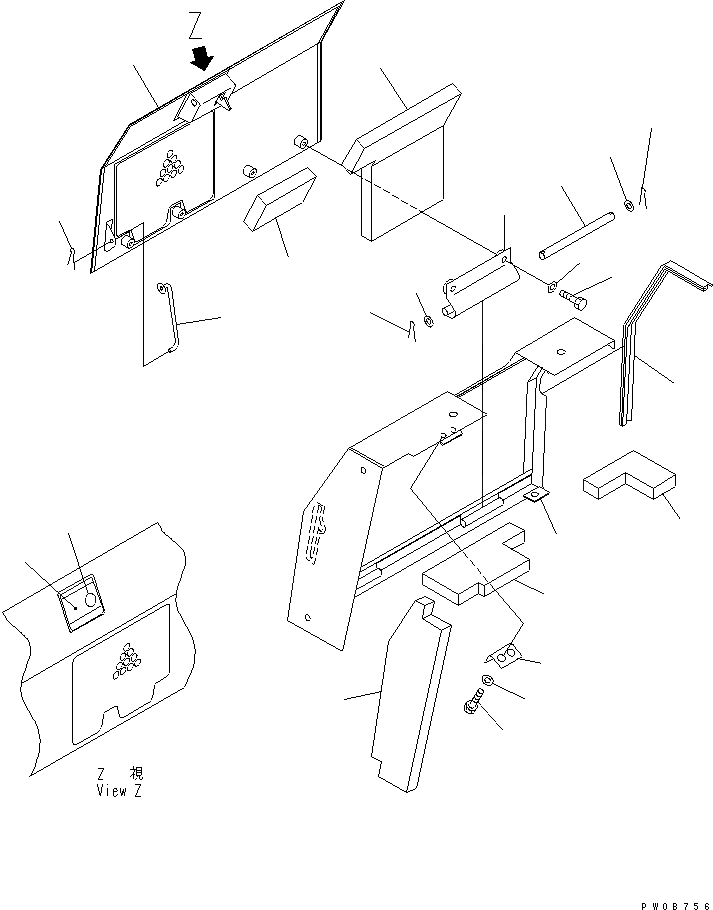 Z

Z 視
View Z

PW08756