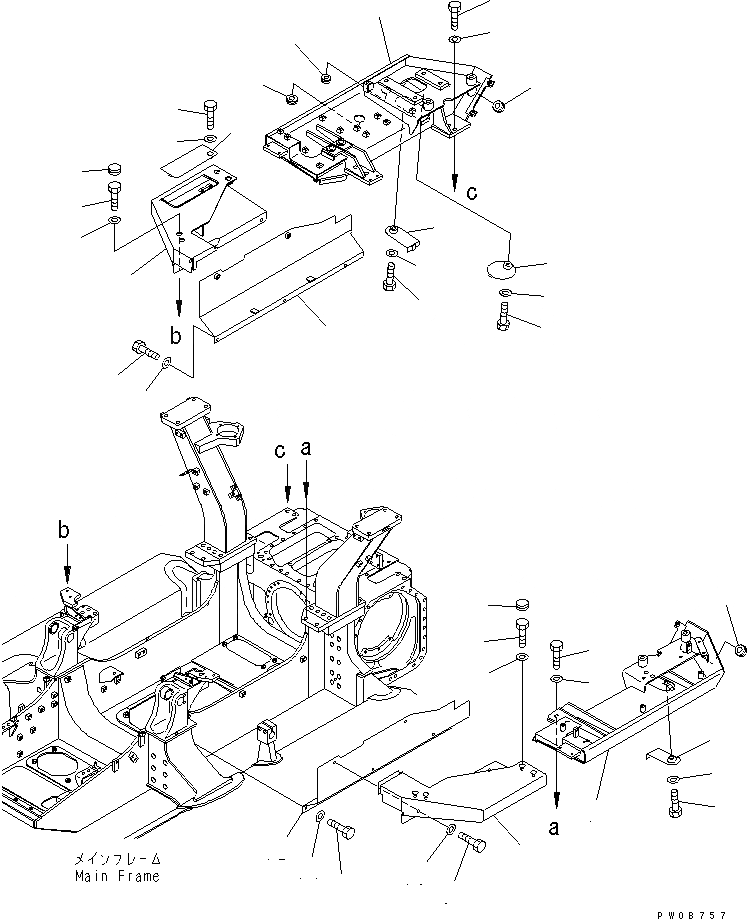 c
b
c
a
b
a
メインフレーム
Main Frame
PW08757