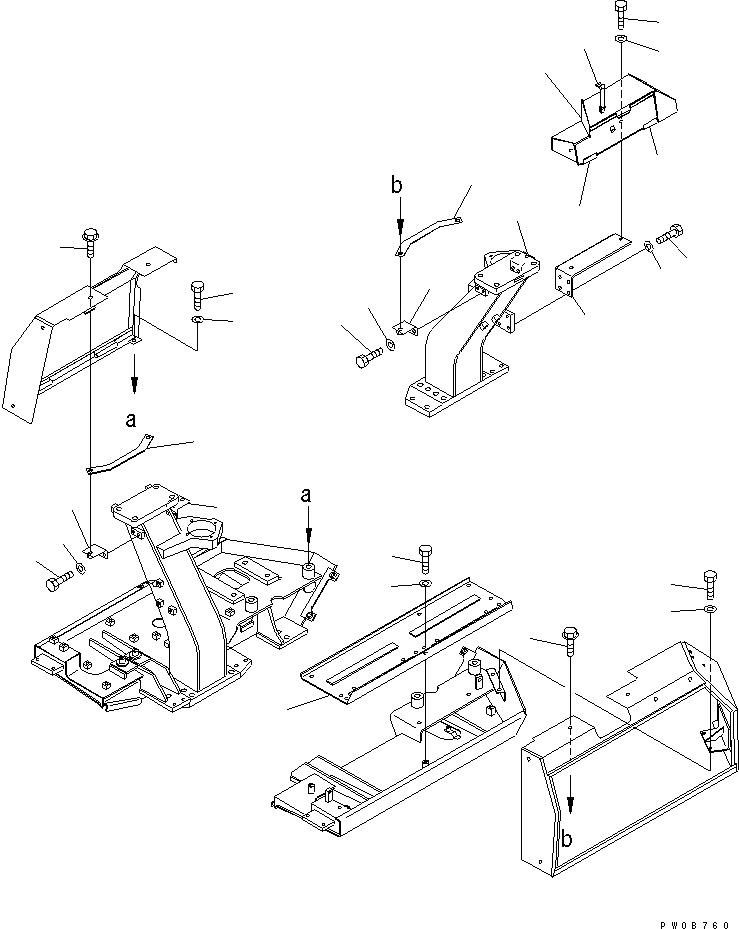 b
a
a
b
PW08760