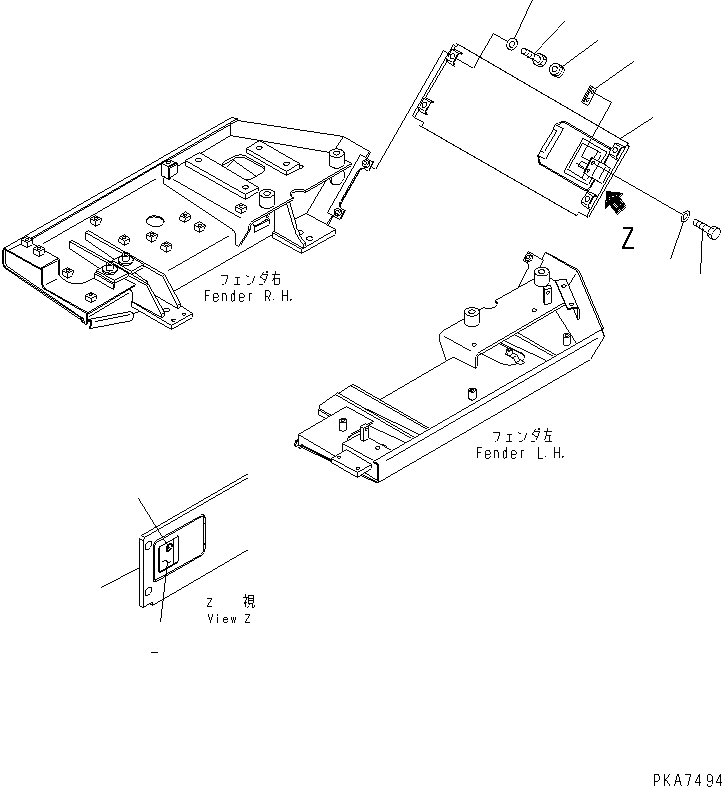 Z

フェンダ右
Fender R.H.

フェンダ左
Fender L.H.

Z 視
View Z

PKA7494