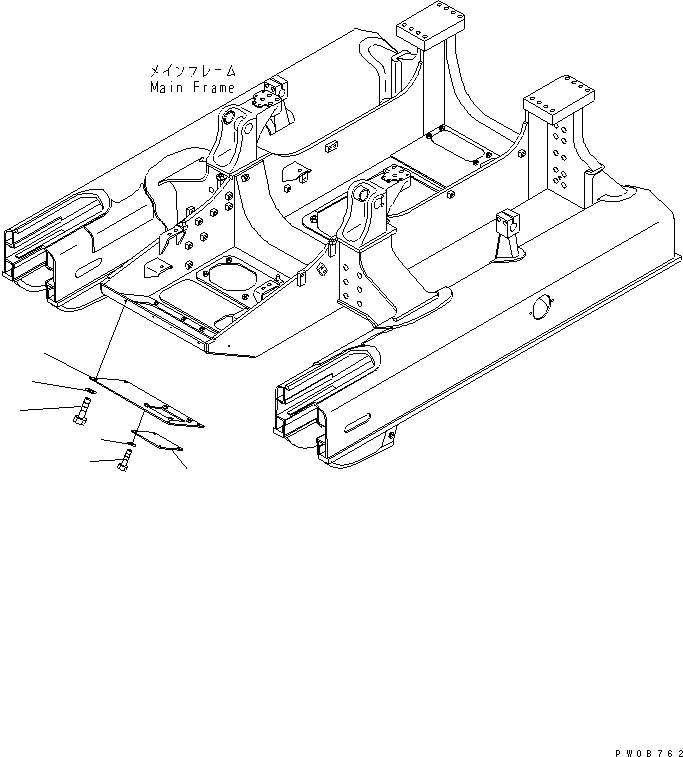 メインフレーム
Main Frame

PW08762