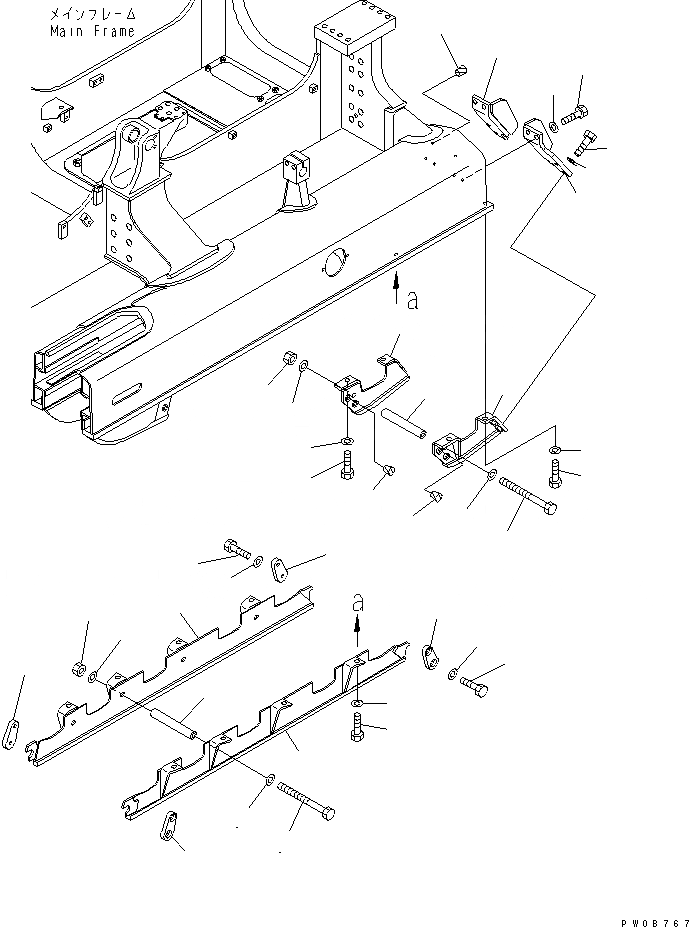 メインフレーム
Main Frame

a

a

PW08767