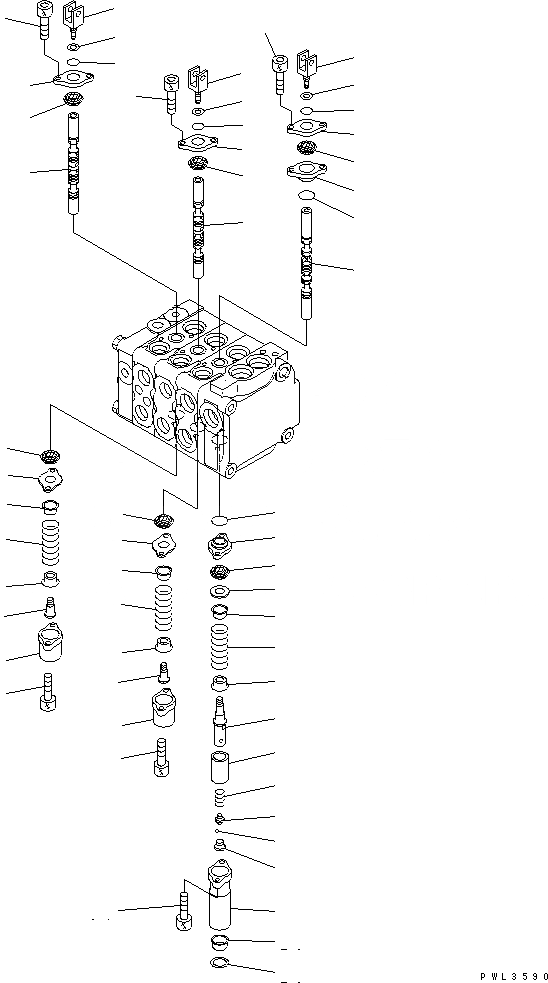 PWL3590