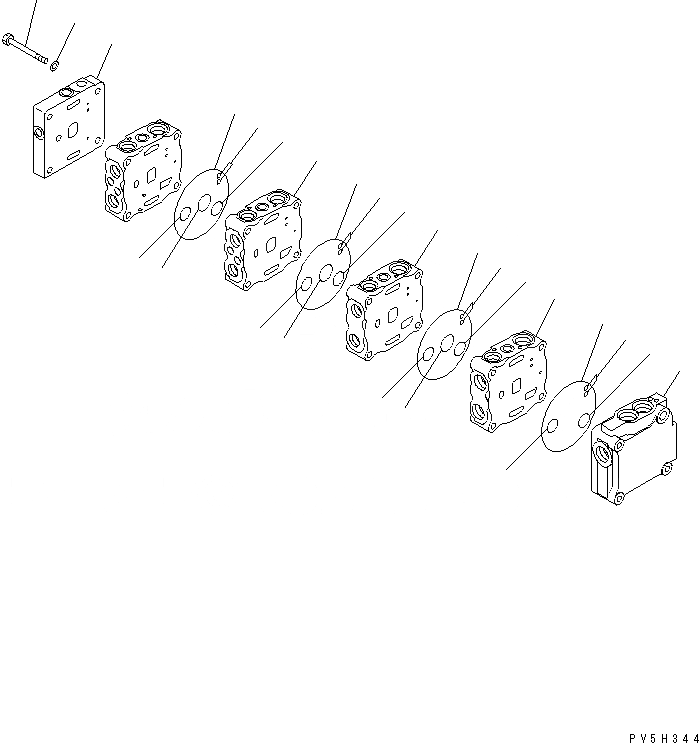 PV5H344