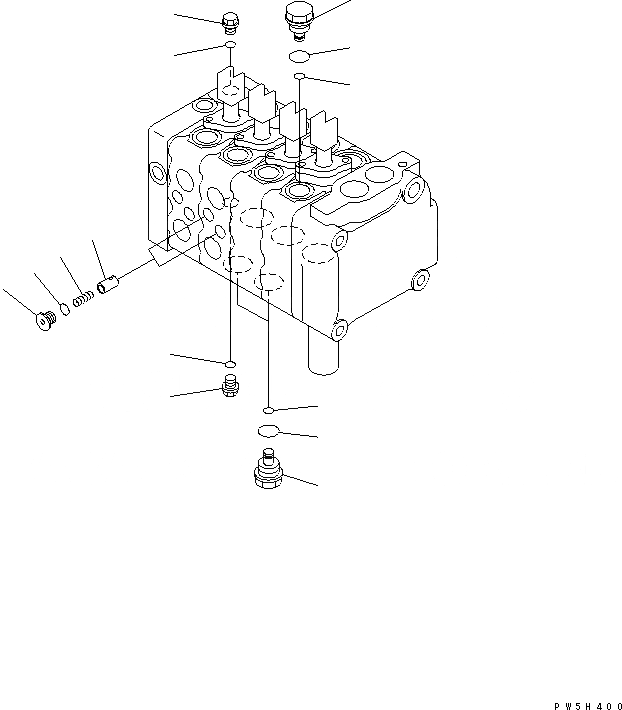 PW5H400