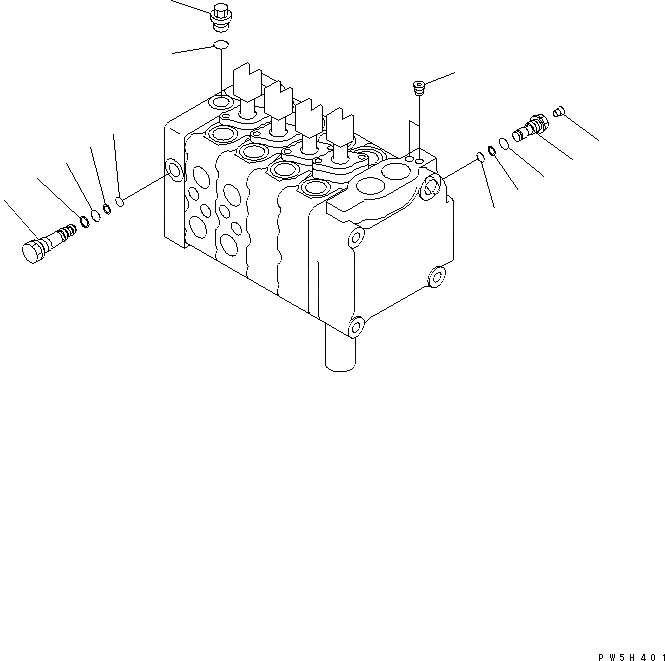 PW5H401