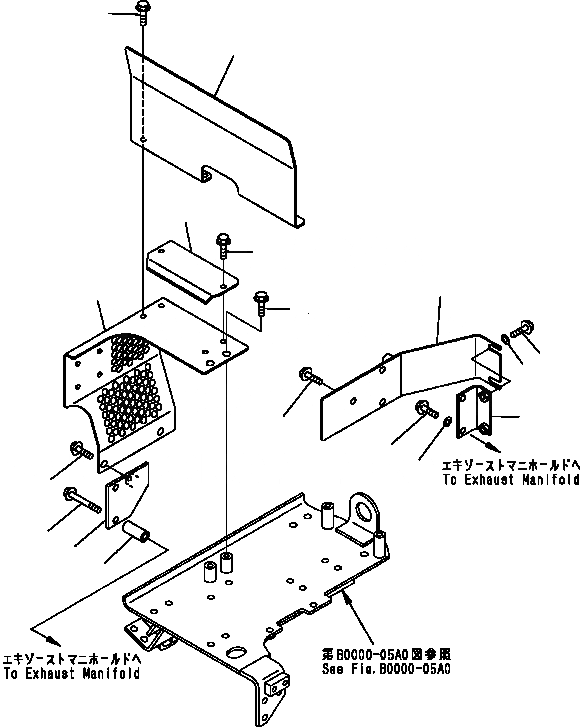 エキゾーストマニホールドへ
To Exhaust Manifold

エキゾーストマニホールドへ
To Exhaust Manifold

第B0000-05A0図参照
See Fig.B0000-05A0