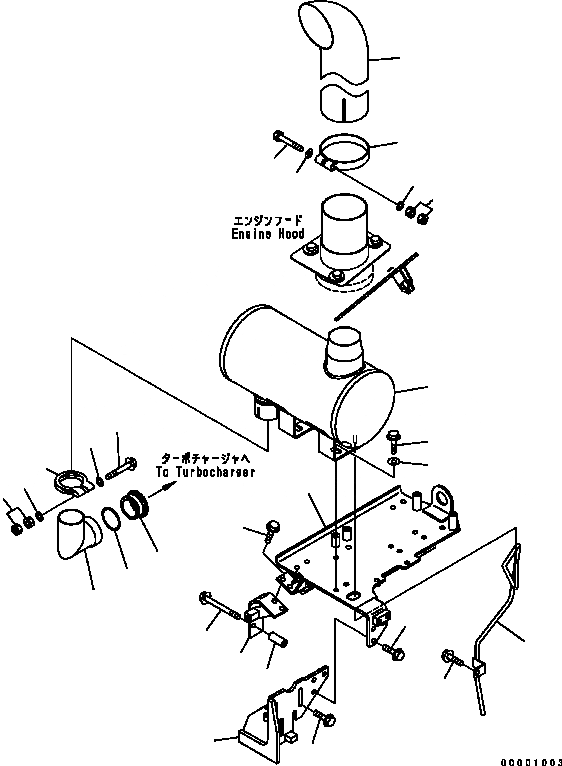 エンジンフード
Engine Hood

ターボチャージャへ
To Turbocharger

00001003