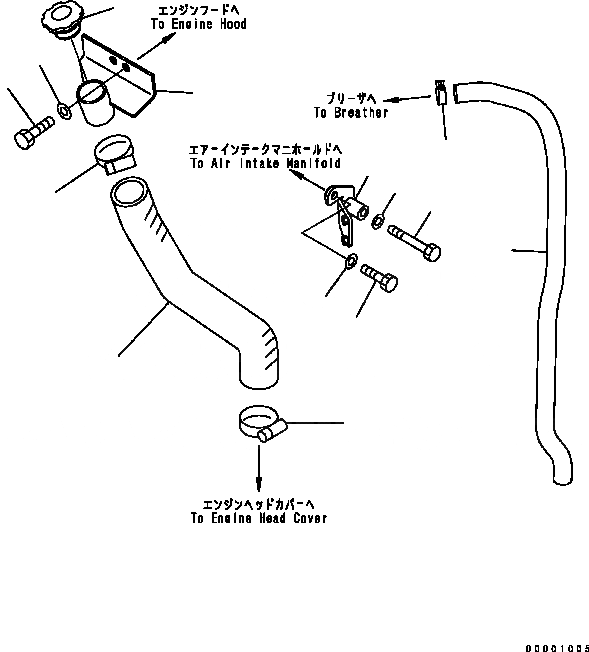 エンジンフードへ
To Engine Hood

ブリーザへ
To Breather

エアーインテークマニホールドへ
To Air Intake Manifold

エンジンヘッドカバーへ
To Engine Head Cover

00001005