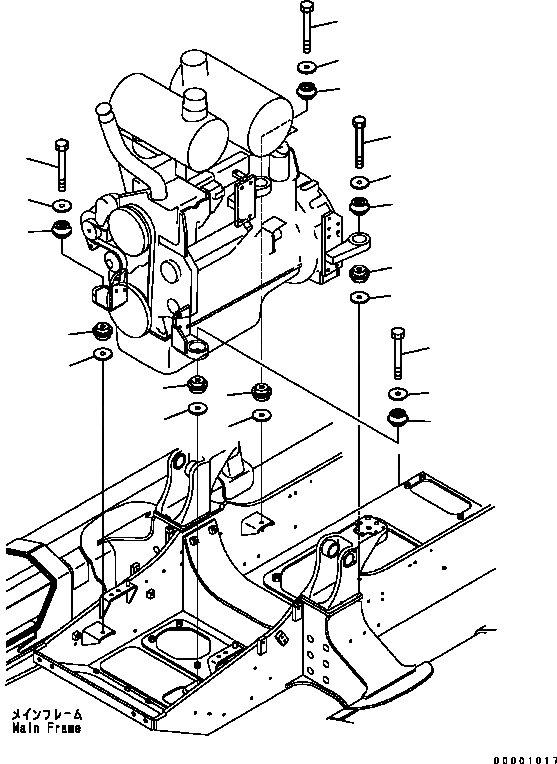 メインフレーム
Main Frame

00001017