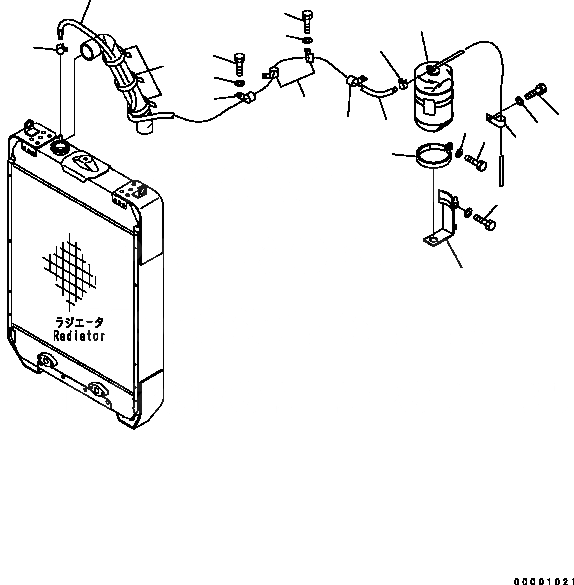 ラジエータ
Radiator

00001021