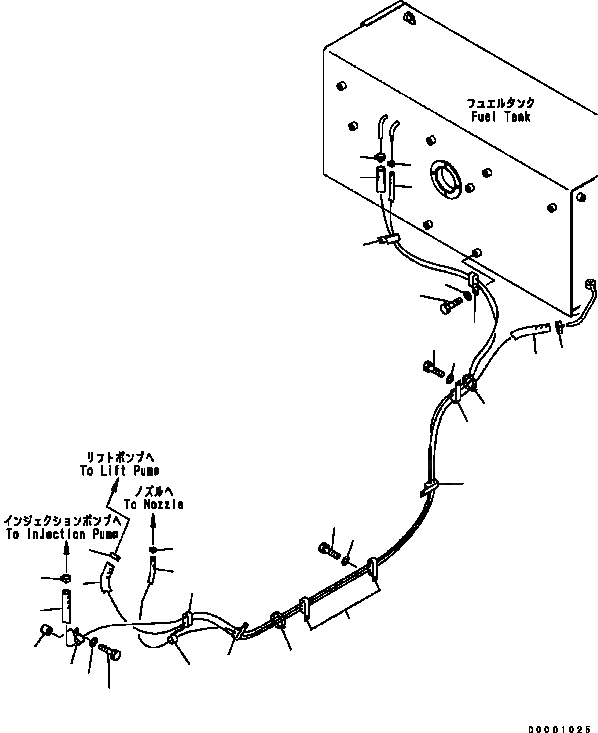 フュエルタンク
Fuel Tank

リフトポンプへ
To Lift Pump

ノズルへ
To Nozzle

インジェクションポンプへ
To Injection Pump

D0001025