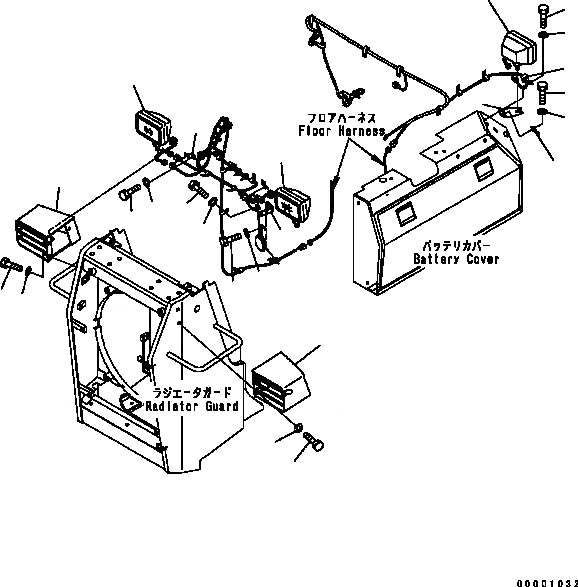 フロアハーネス
Floor Harness

バッテリカバー
Battery Cover

ラジエータガード
Radiator Guard

00001032