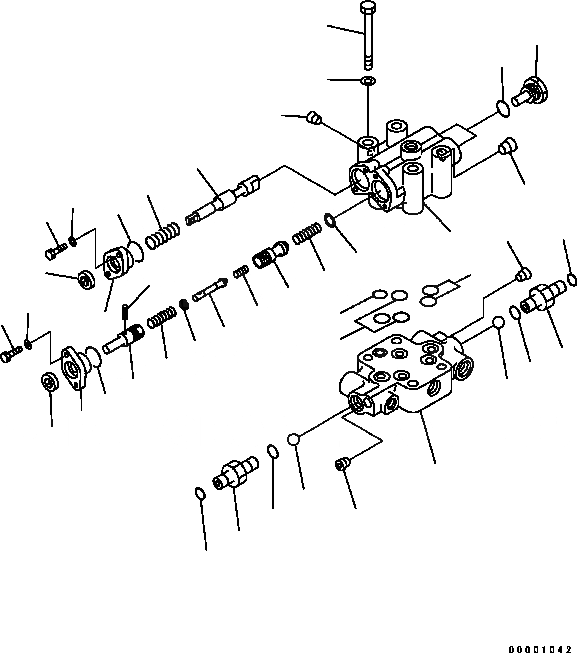 00001042