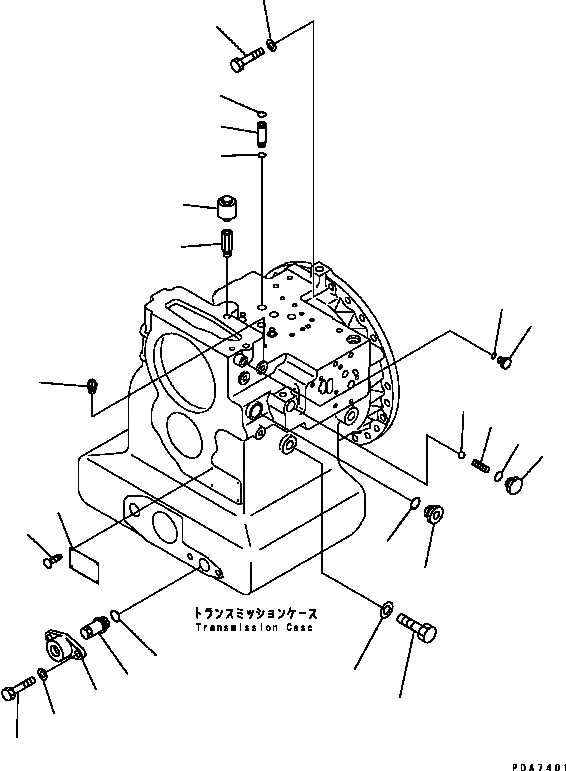 トランスミッションケース
Transmission Case

PDA7401