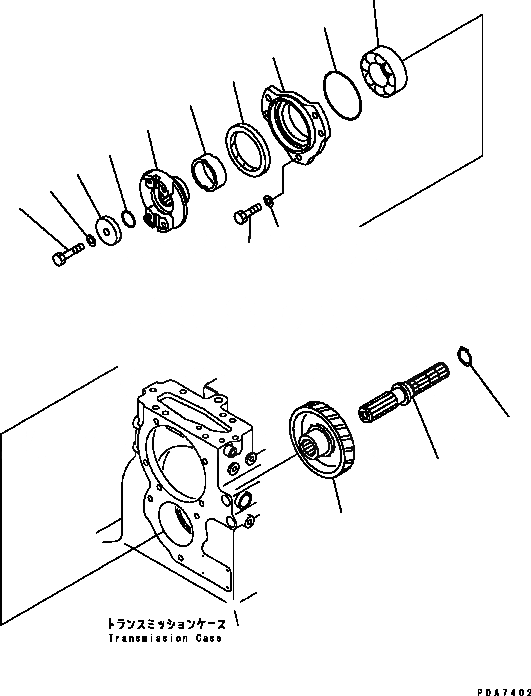 トランスミッションケース
Transmission Case

PDA7402