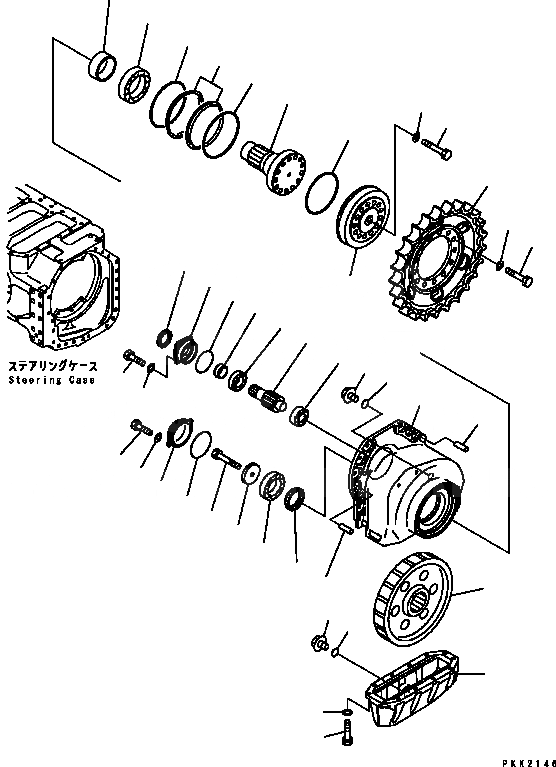 ステアリングケース
Steering Case

PKK2146