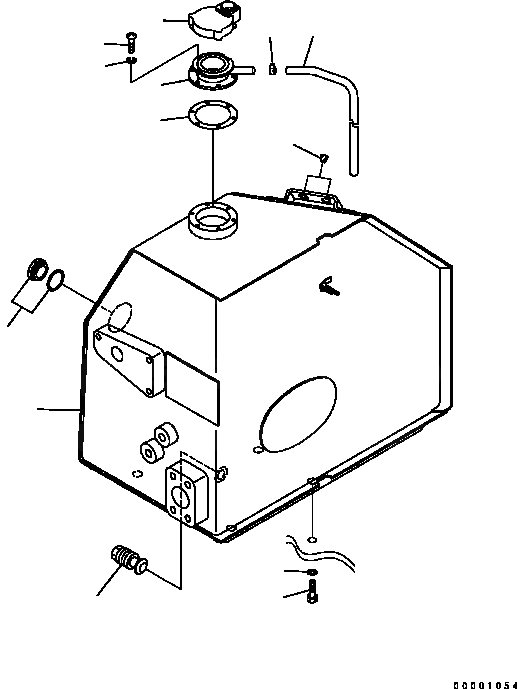 00001054