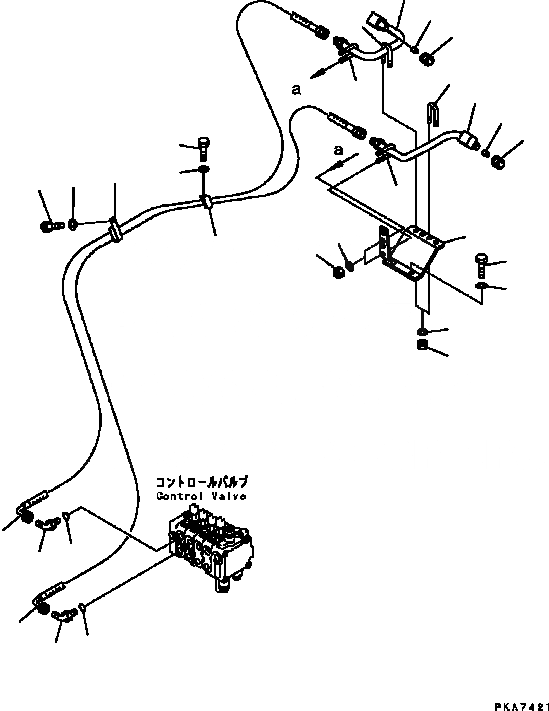 a

a

コントロールバルブ
Control Valve

PKA7421