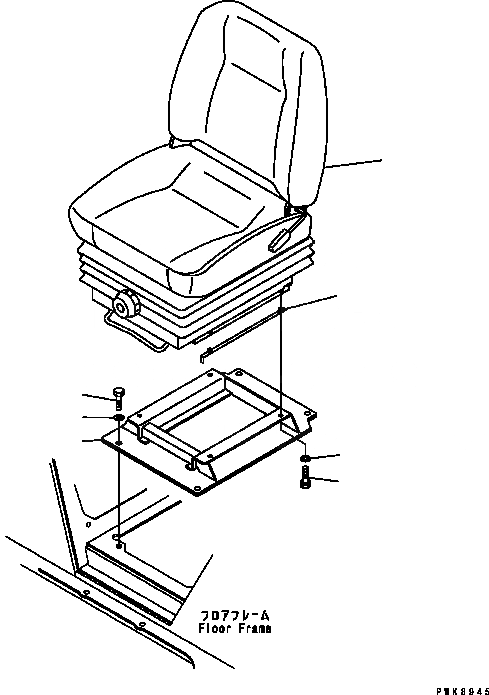 フロアフレーム
Floor Frame

PWK8945