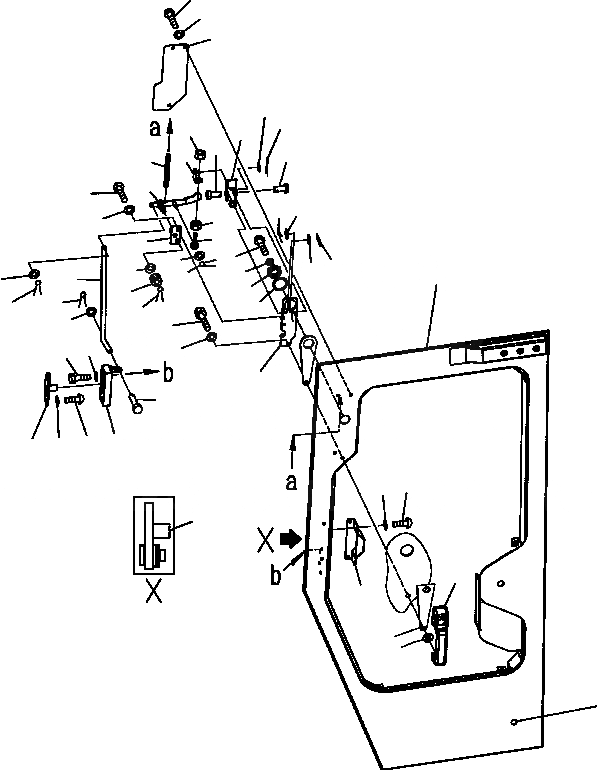 a
b
a
X
b
X