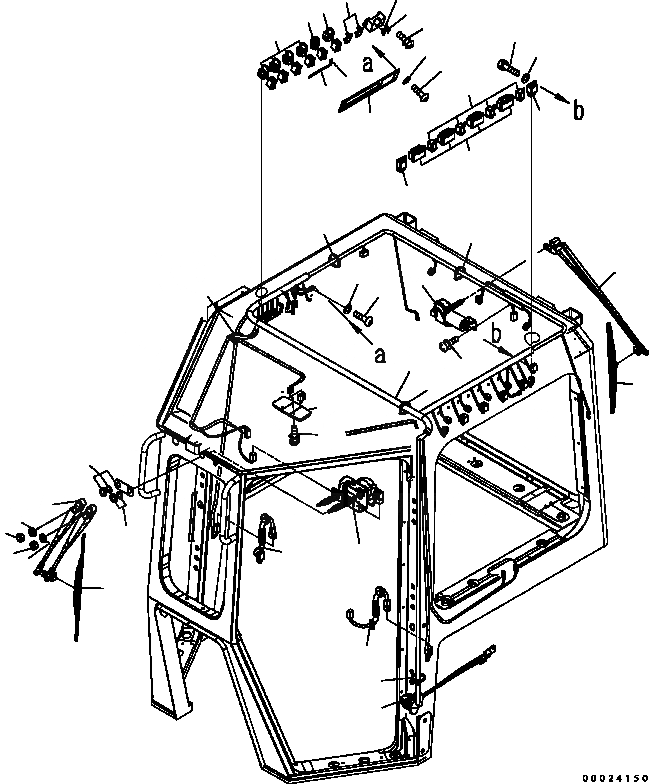 a
b
a
b
00024150