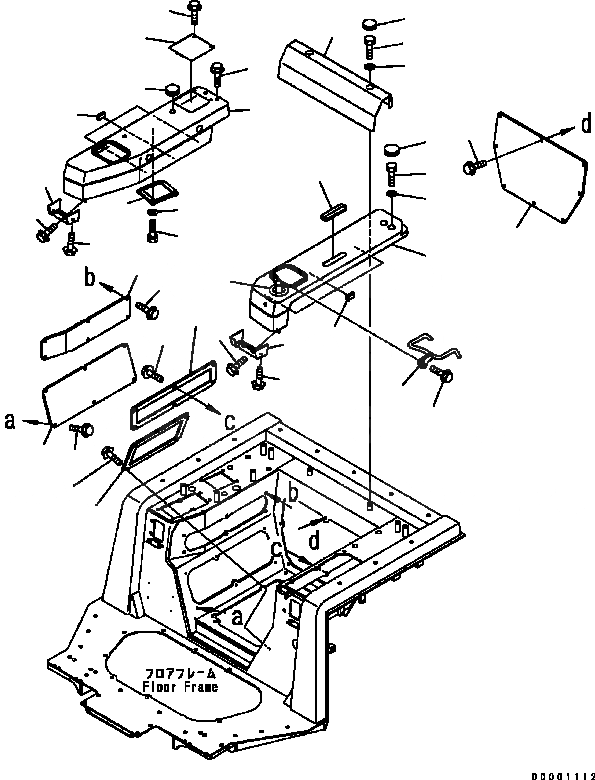 d
b
a
c
b
d
c
a
フロアフレーム
Floor Frame
D0001112