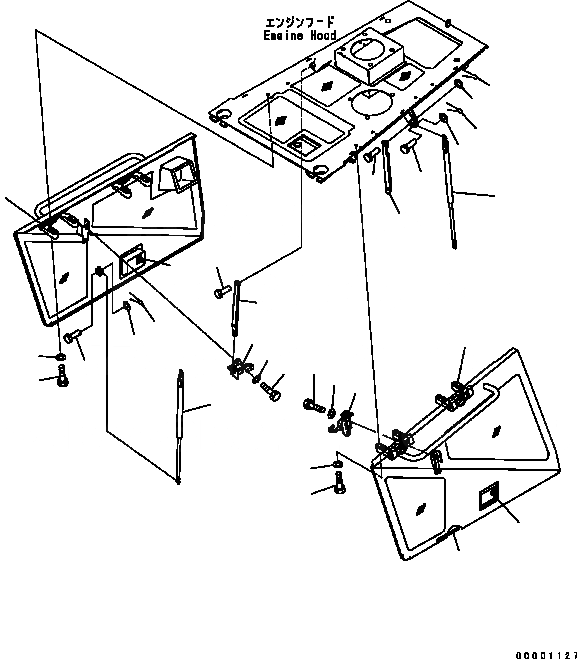 エンジンフード
Engine Hood

00001127