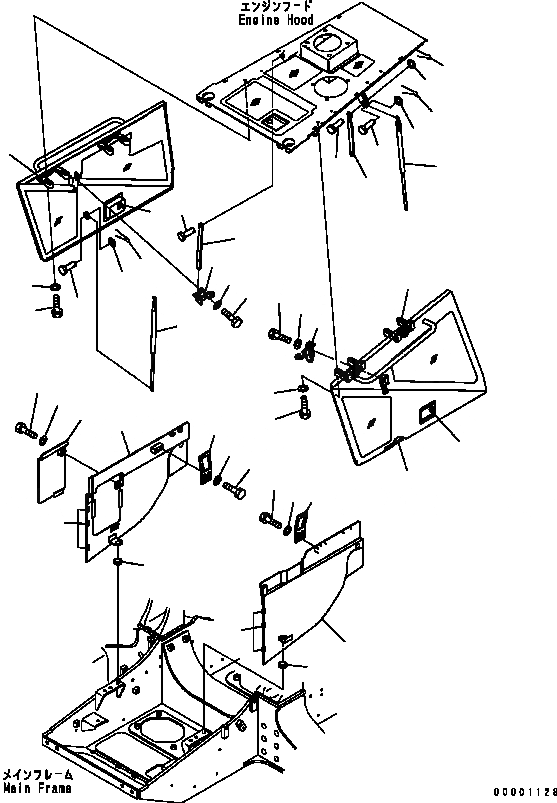 エンジンフード
Engine Hood

メインフレーム
Main Frame

00001128