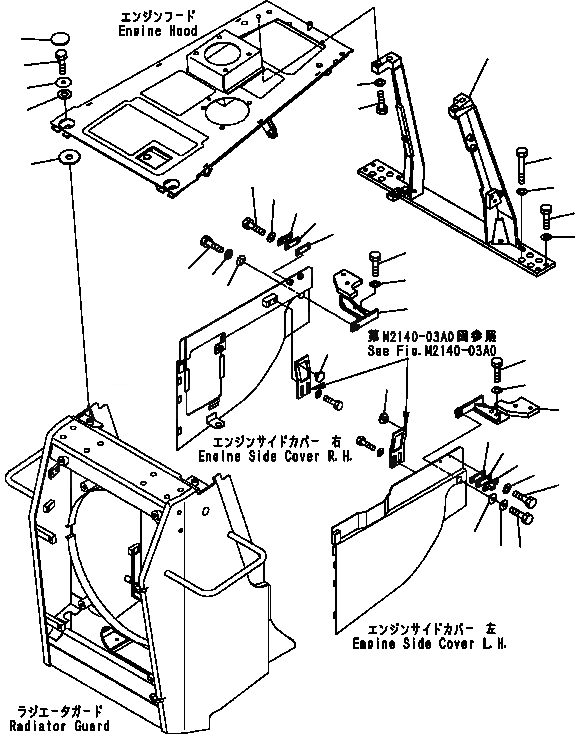 エンジンフード
Engine Hood

第M2140-03A0図参照
See Fig.M2140-03A0

エンジンサイドカバー 右
Engine Side Cover R.H.

エンジンサイドカバー 左
Engine Side Cover L.H.

ラジエータガード
Radiator Guard