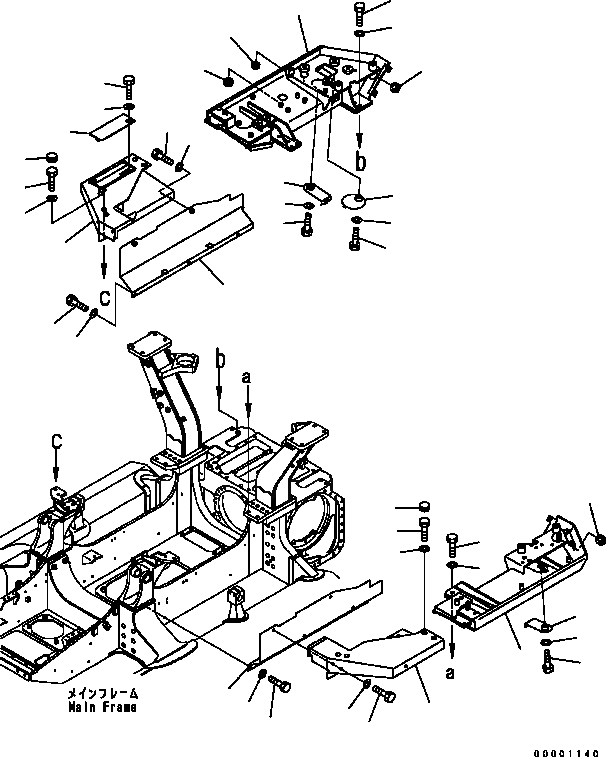 b

c

b

a

c

a

メインフレーム
Main Frame

00001140