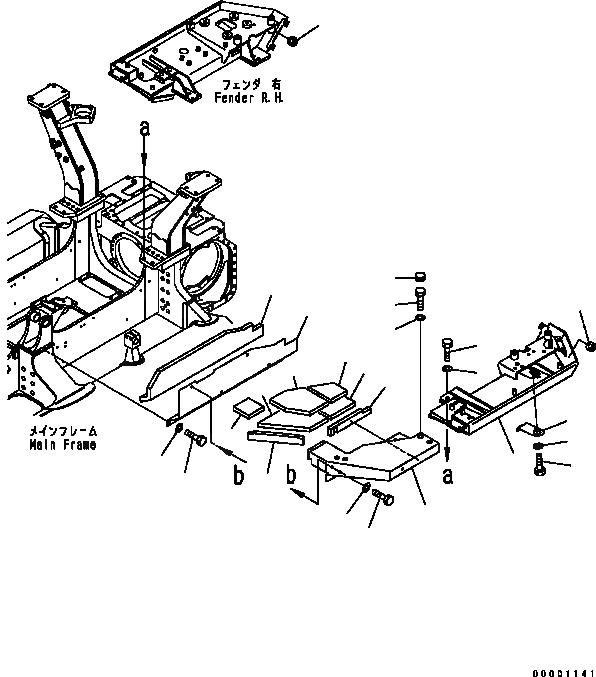 フェンダ 右
Fender R.H.

a

メインフレーム
Main Frame

b

b

a

00001141