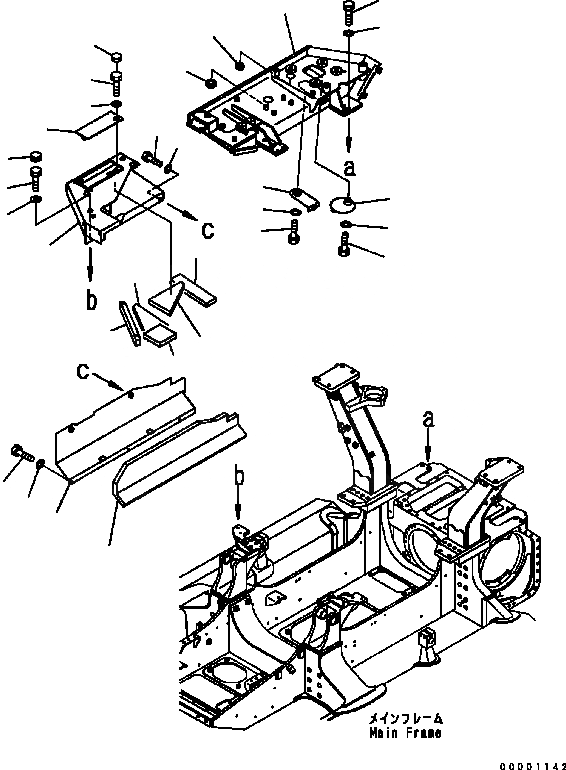 a
c
b
c
a
b
メインフレーム
Main Frame
00001142