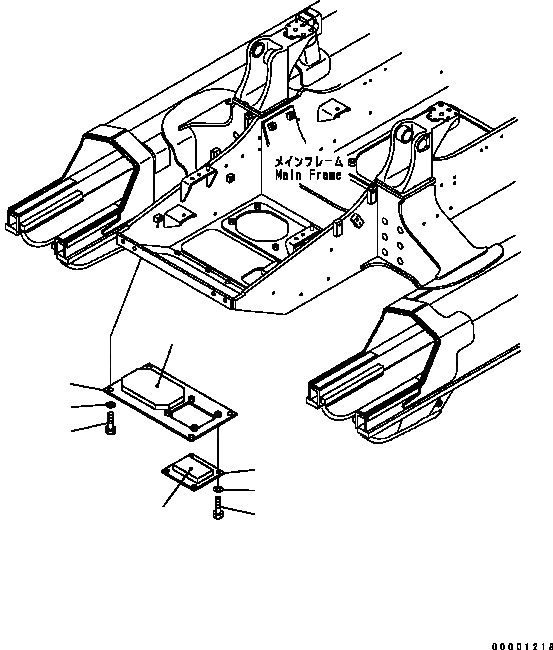 メインフレーム
Main Frame

00001218