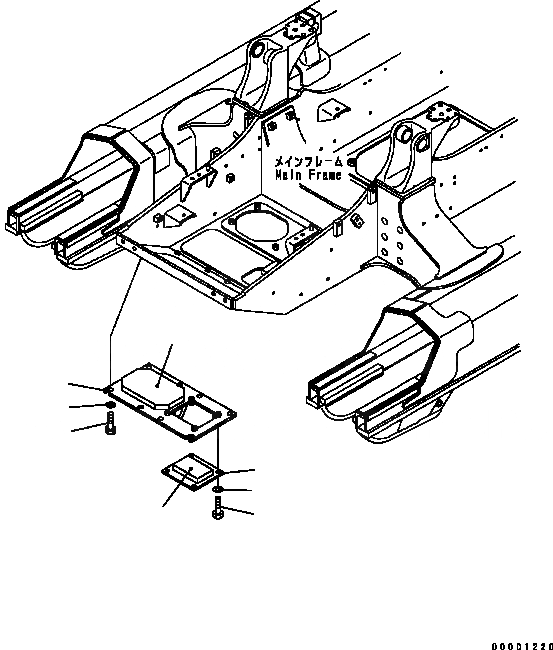 メインフレーム
Main Frame

00001220