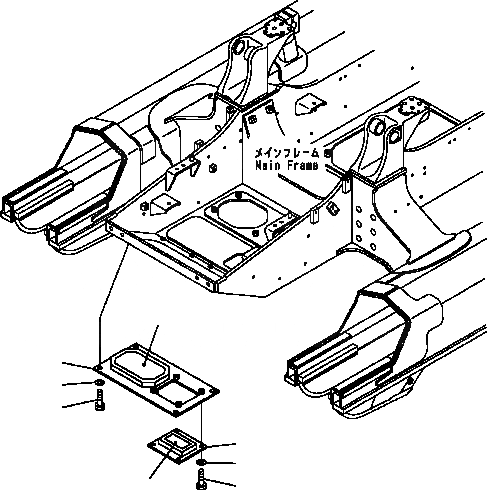 メインフレーム
Main Frame