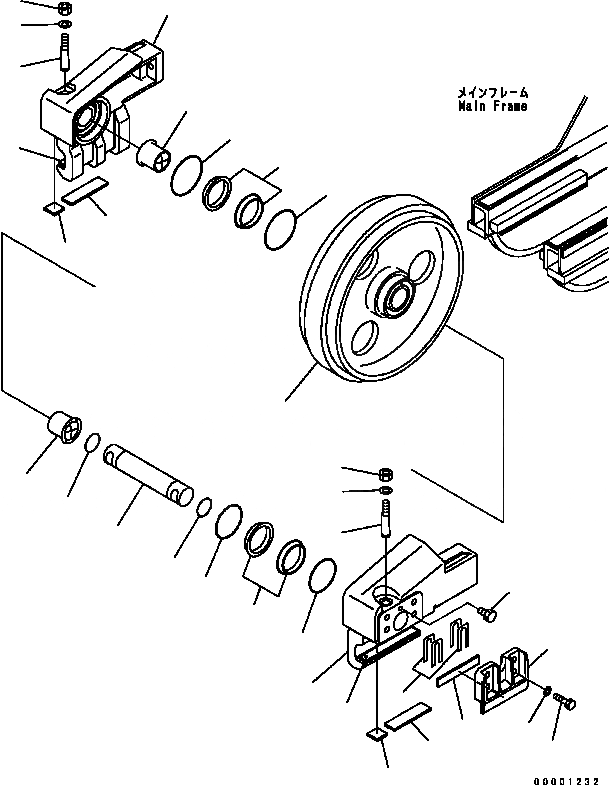 メインフレーム
Main Frame

00001232