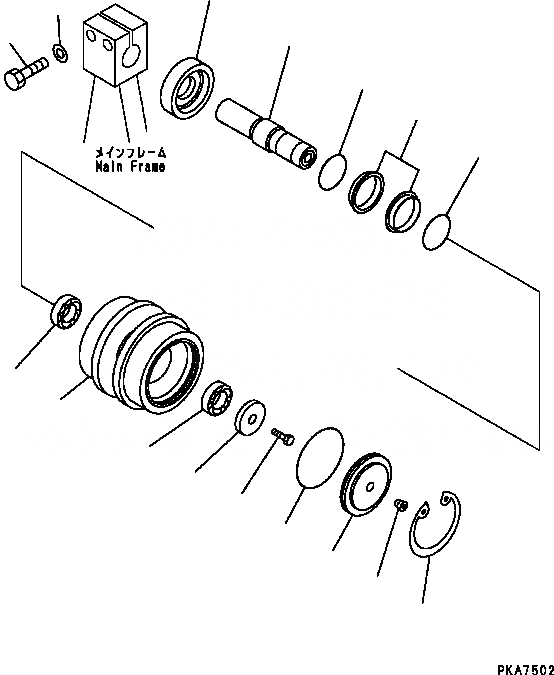 メインフレーム
Main Frame

PKA7502