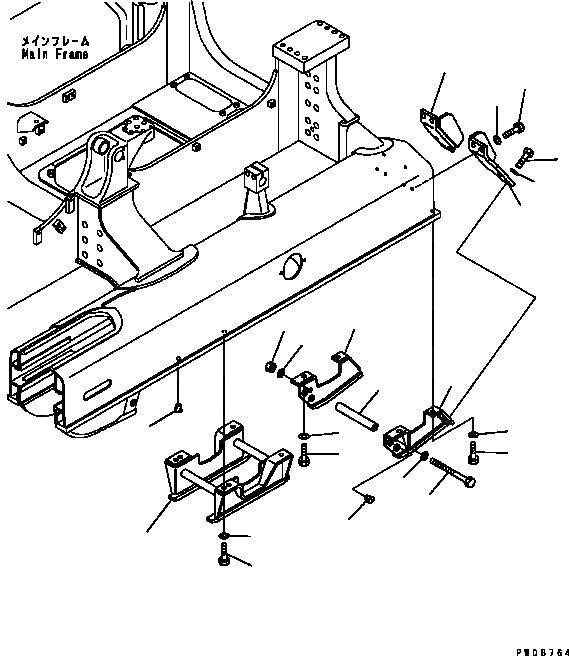 メインフレーム
Main Frame

PWDB764