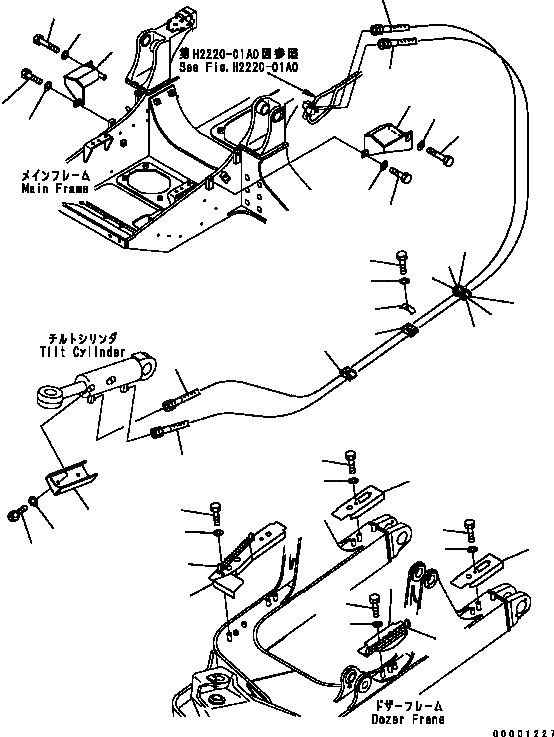 第H2220-01A0図参照
See Fig.H2220-01A0

メインフレーム
Main Frame

チルトシリンダ
Tilt Cylinder

ドザーフレーム
Dozer Frame

00001227