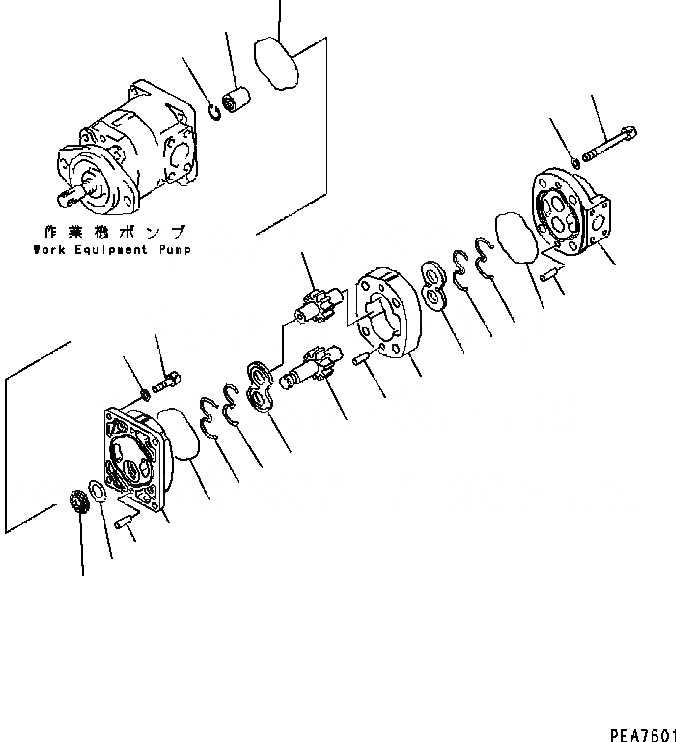 作業機ポンプ
Work Equipment Pump

PEA7601