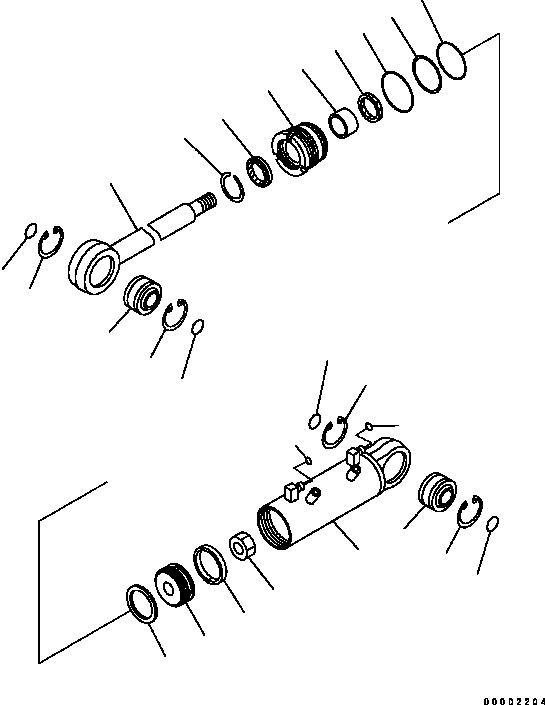 00002204